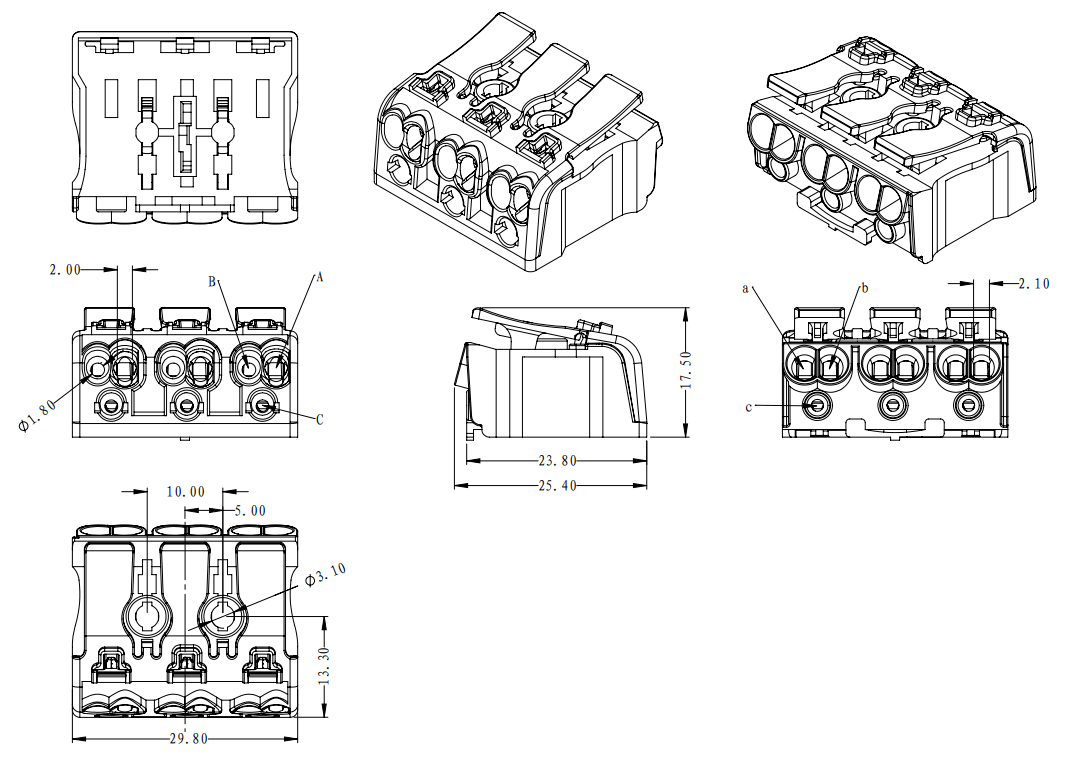 2.00

B

A

Φ1.80

C

17.50

23.80

25.40

a

b

2.10

c

10.00

5.00

Φ3.10

13.30

29.80